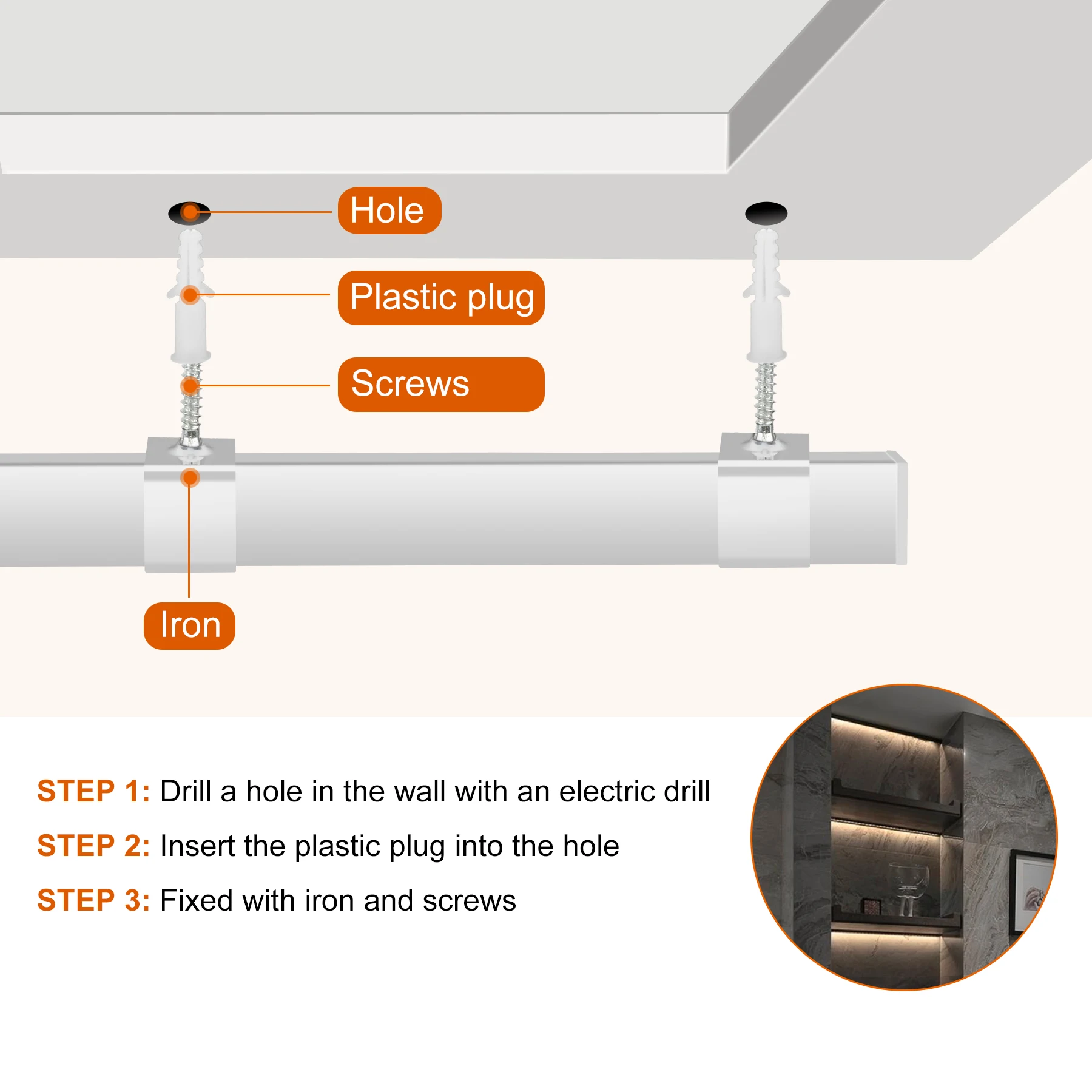 Hole

Plastic plug

Screws

Iron

STEP 1: Drill a hole in the wall with an electric drill

STEP 2: Insert the plastic plug into the hole

STEP 3: Fixed with iron and screws