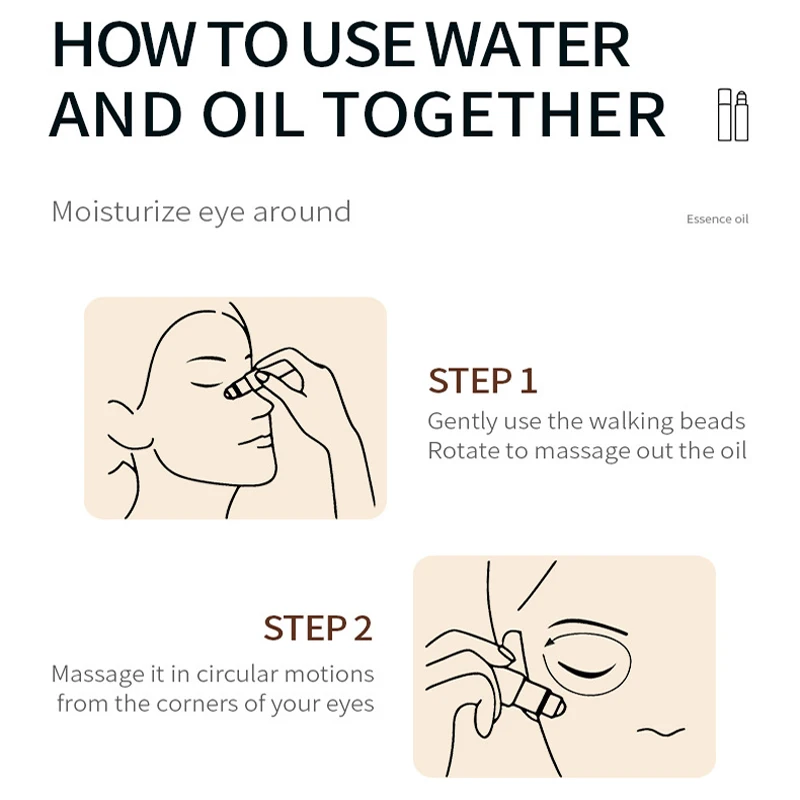 HOW TO USE WATER AND OIL TOGETHER

Moisturize eye around

Essence oil

STEP 1

Gently use the walking beads
Rotate to massage out the oil

STEP 2

Massage it in circular motions
from the corners of your eyes